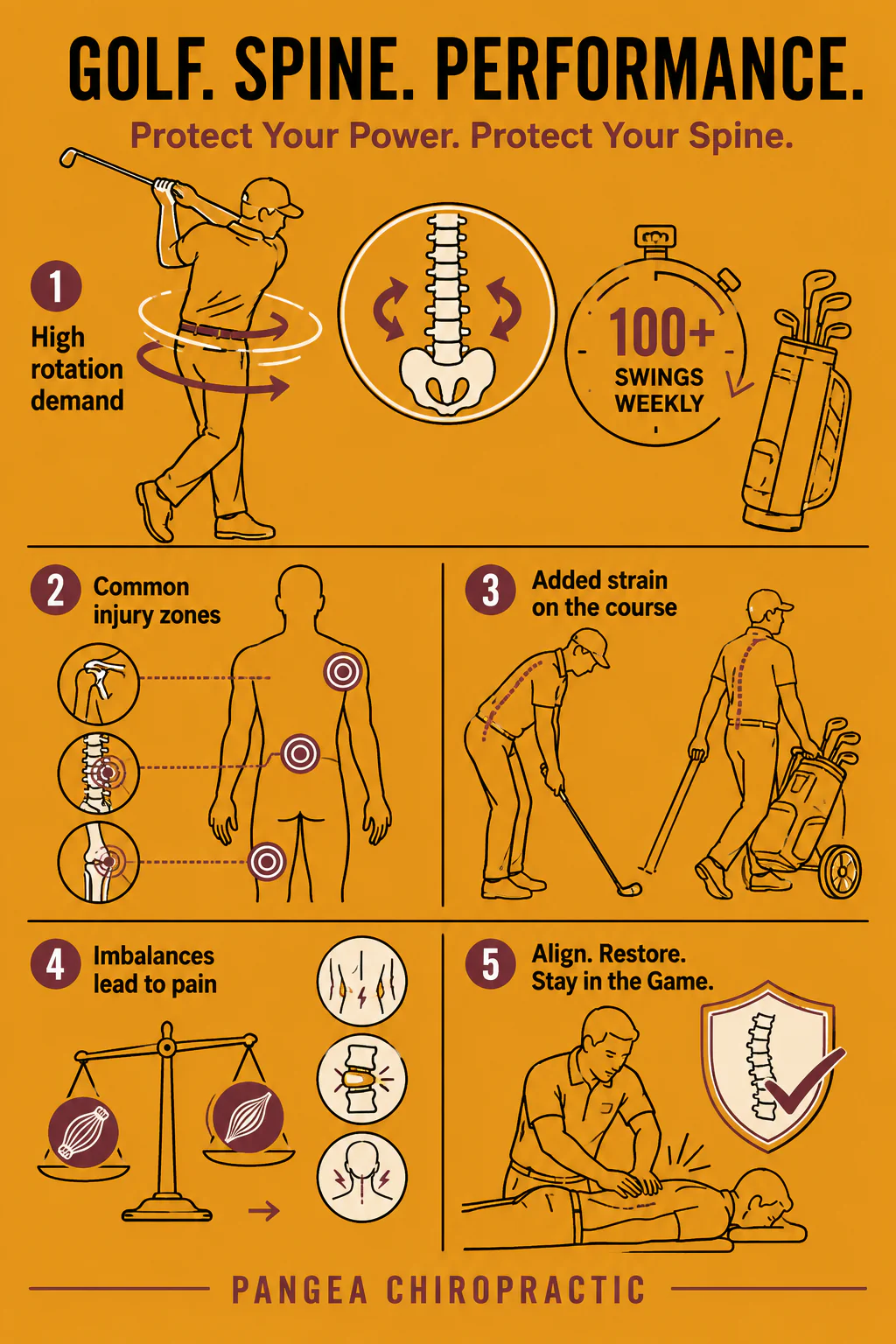 GOLF. SPINE. PERFORMANCE.

Protect Your Power. Protect Your Spine.

1
High rotation demand

100+
SWINGS WEEKLY

2
Common injury zones

3
Added strain on the course

4
Imbalances lead to pain

5
Align. Restore. Stay in the Game.

PANGEA CHIROPRACTIC